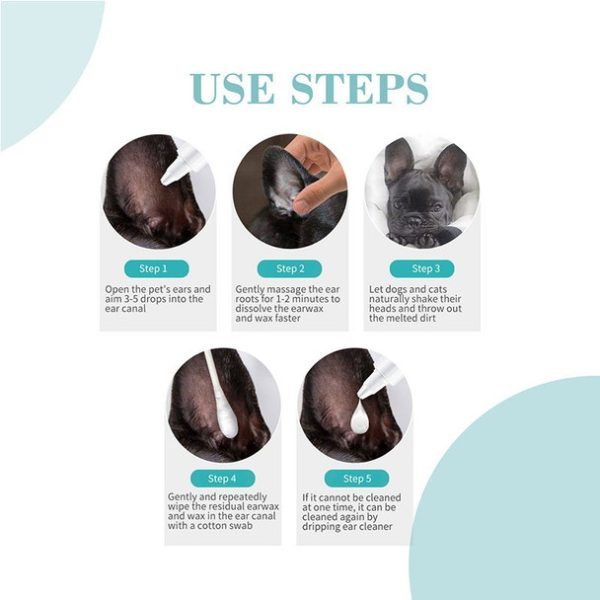 USE STEPS

Step 1
Open the pet's ears and aim 3-5 drops into the ear canal

Step 2
Gently massage the ear roots for 1-2 minutes to dissolve the earwax and wax faster

Step 3
Let dogs and cats naturally shake their heads and throw out the melted dirt

Step 4
Gently and repeatedly wipe the residual earwax and wax in the ear canal with a cotton swab

Step 5
If it cannot be cleaned at one time, it can be cleaned again by dripping ear cleaner